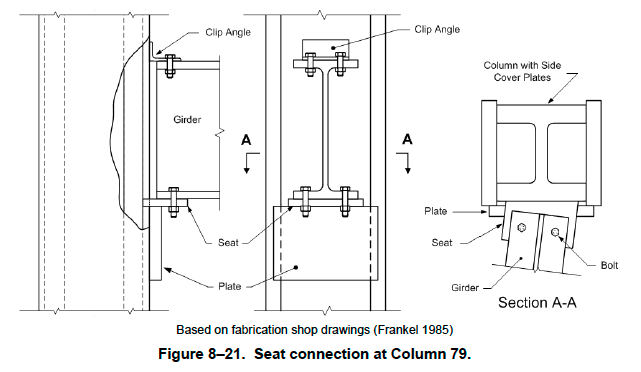 Clip Angle

Girder

A

Seat

Plate

Clip Angle

A

Column with Side Cover Plates

Plate

Seat

Bolt

Girder

Section A-A

Based on fabrication shop drawings (Frankel 1985)

Figure 8–21. Seat connection at Column 79.