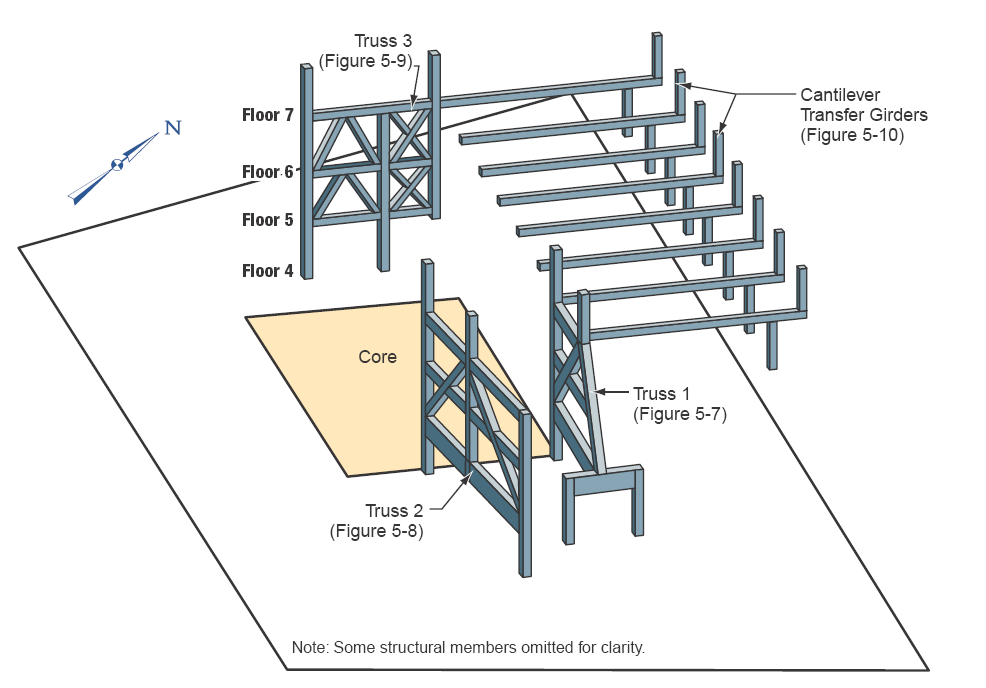 Truss 3
(Figure 5-9)

Cantilever
Transfer Girders
(Figure 5-10)

N

Floor 7

Floor 6

Floor 5

Floor 4

Core

Truss 1
(Figure 5-7)

Truss 2
(Figure 5-8)

Note: Some structural members omitted for clarity.