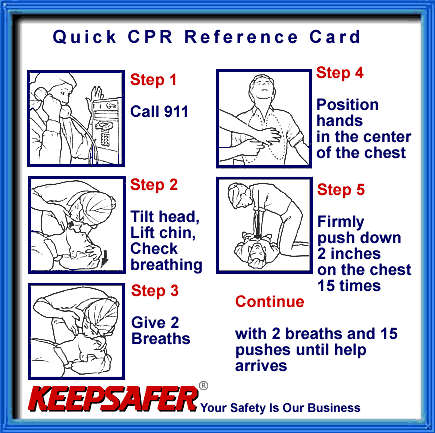 Quick CPR Reference Card

Step 1

Call 911

Step 2

Tilt head, Lift chin, Check breathing

Step 3

Give 2 Breaths

Step 4

Position hands in the center of the chest

Step 5

Firmly push down 2 inches on the chest 15 times

Continue

with 2 breaths and 15 pushes until help arrives

KEEPSAFER® Your Safety Is Our Business