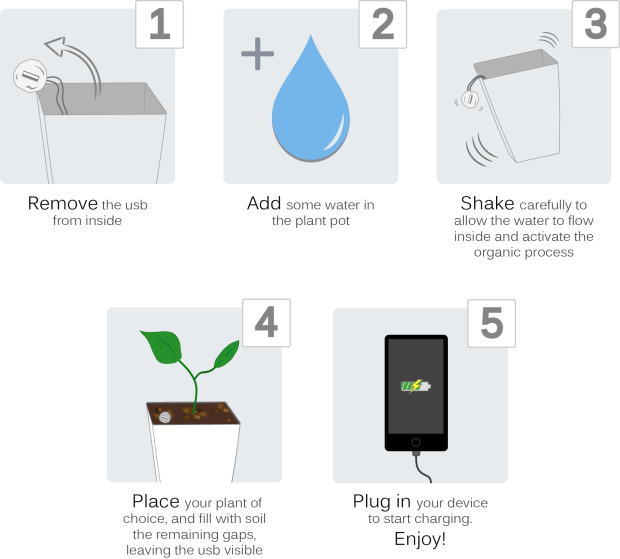 1

Remove the usb from inside

2

Add some water in the plant pot

3

Shake carefully to allow the water to flow inside and activate the organic process

4

Place your plant of choice, and fill with soil the remaining gaps, leaving the usb visible

5

Plug in your device to start charging.

Enjoy!