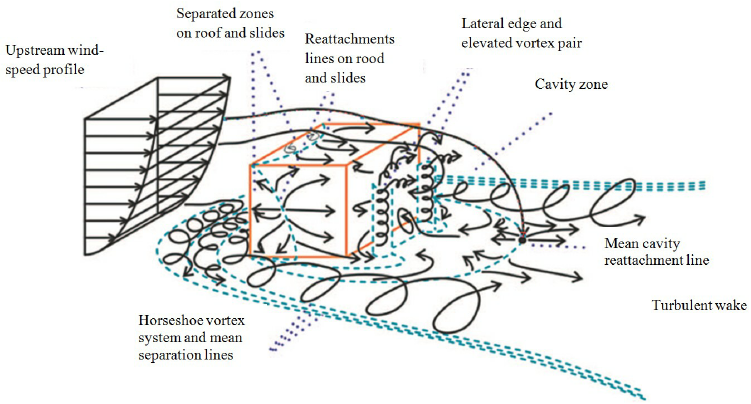 Upstream wind-speed profile

Separated zones on roof and slides

Reattachments lines on rood and slides

Lateral edge and elevated vortex pair

Cavity zone

Mean cavity reattachment line

Turbulent wake

Horseshoe vortex system and mean separation lines