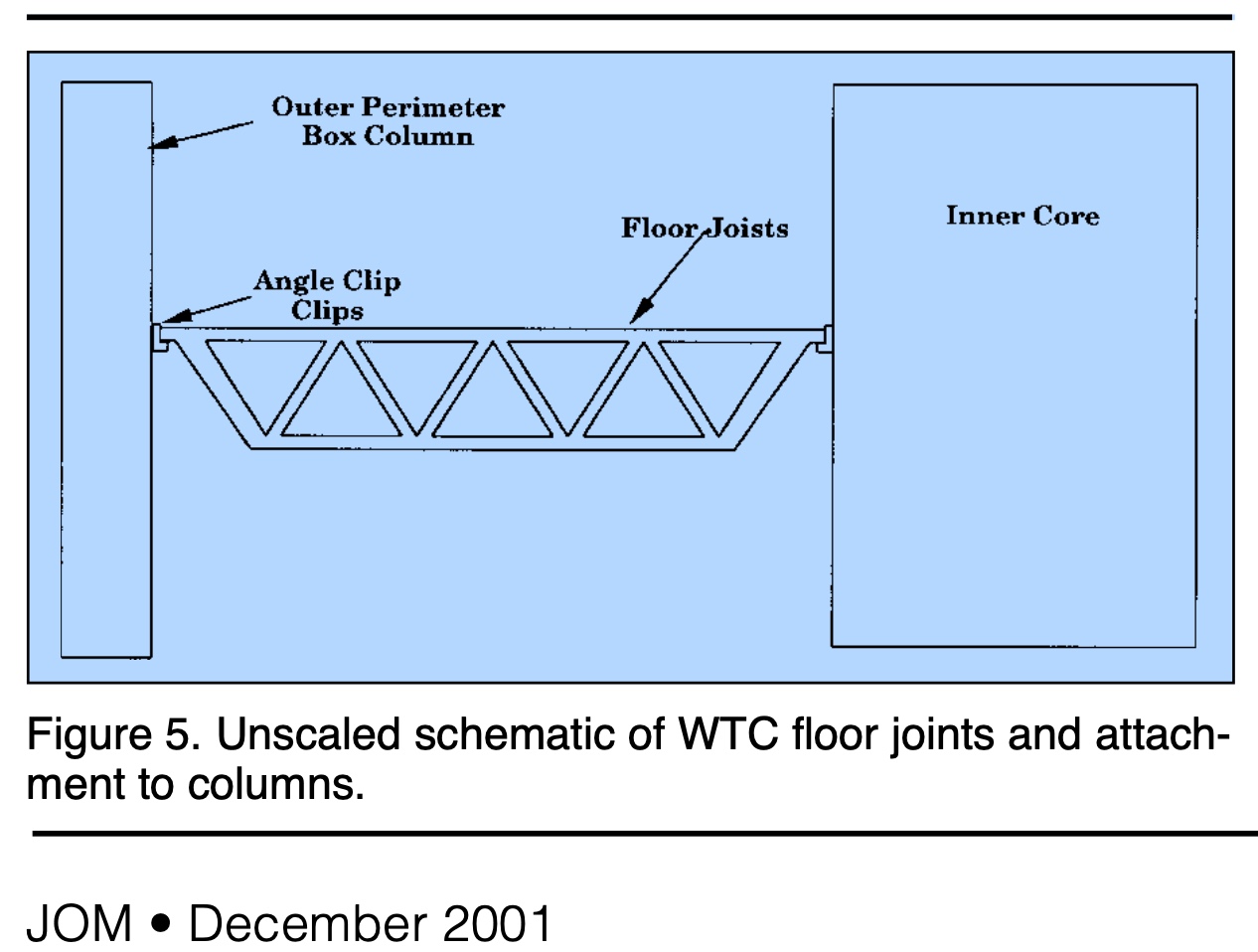 Outer Perimeter Box Column

Floor Joists

Inner Core

Angle Clip Clips

Figure 5. Unscaled schematic of WTC floor joints and attachment to columns.

JOM • December 2001