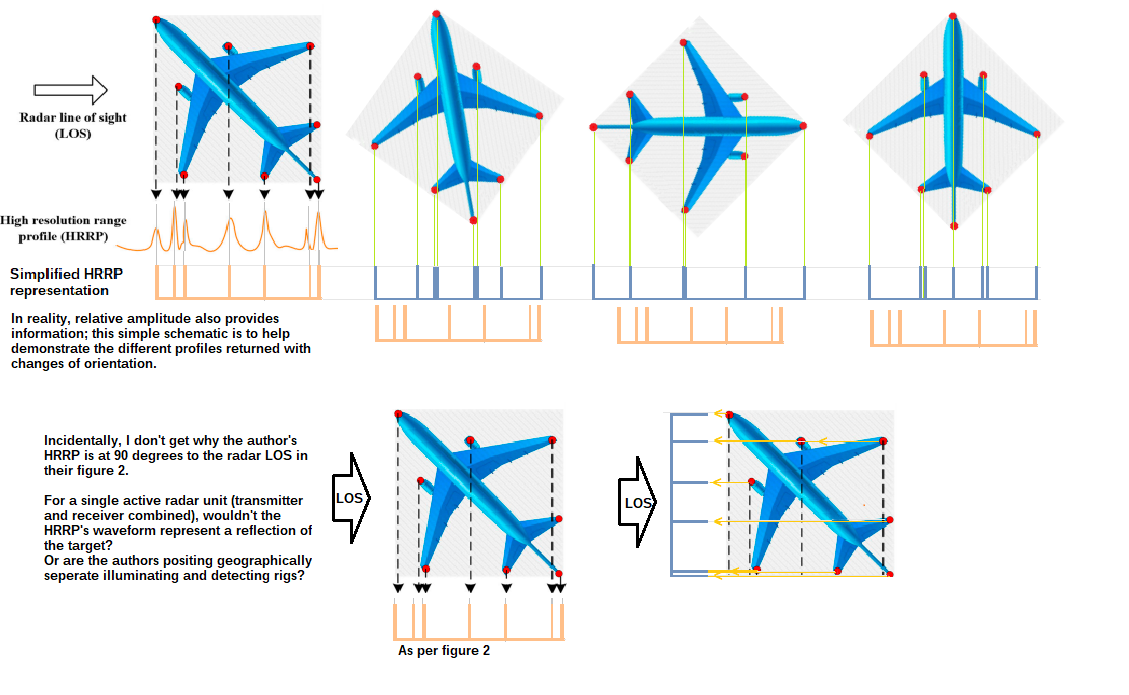 Radar line of sight (LOS)

High resolution range profile (HRRP)

Simplified HRRP representation

In reality, relative amplitude also provides information; this simple schematic is to help demonstrate the different profiles returned with changes of orientation.

Incidentally, I don't get why the author's HRRP is at 90 degrees to the radar LOS in their figure 2.

For a single active radar unit (transmitter and receiver combined), wouldn't the HRRP's waveform represent a reflection of the target?
Or are the authors positing geographically seperate illuminating and detecting rigs?

LOS

As per figure 2

LOS