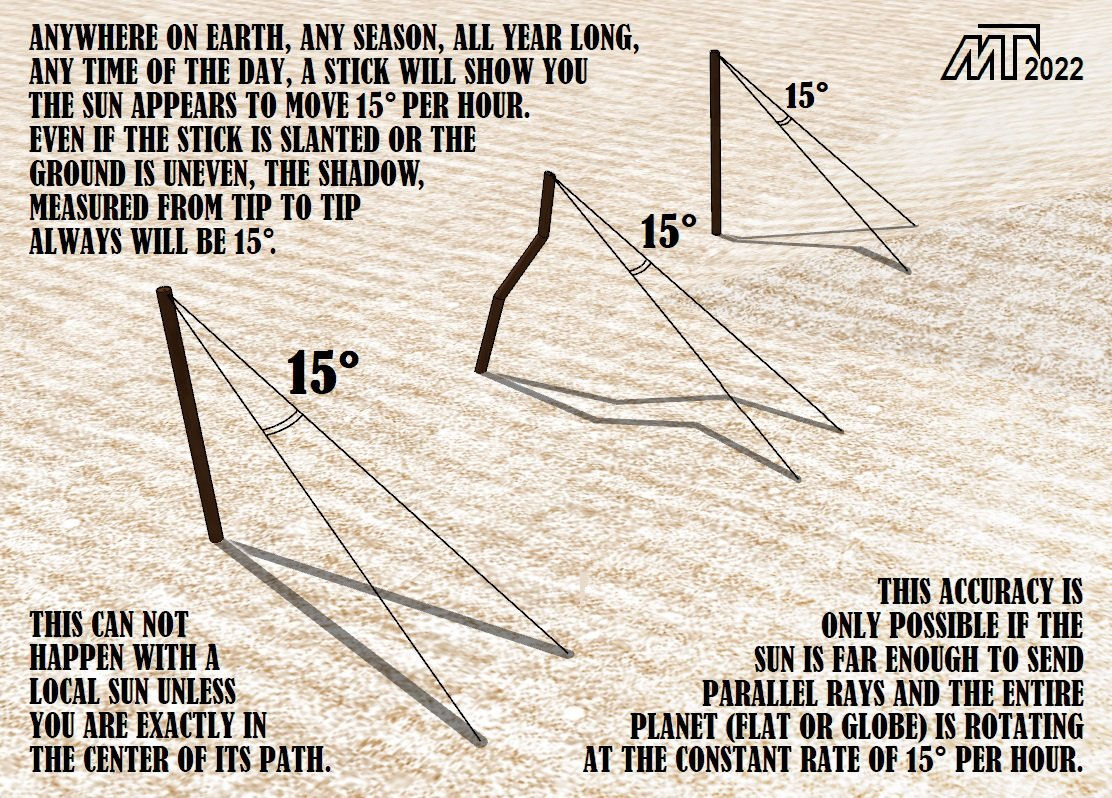 ANYWHERE ON EARTH, ANY SEASON, ALL YEAR LONG, ANY TIME OF THE DAY, A STICK WILL SHOW YOU THE SUN APPEARS TO MOVE 15° PER HOUR. EVEN IF THE STICK IS SLANTED OR THE GROUND IS UNEVEN, THE SHADOW, MEASURED FROM TIP TO TIP ALWAYS WILL BE 15°.

MT 2022

15°

15°

15°

THIS CAN NOT HAPPEN WITH A LOCAL SUN UNLESS YOU ARE EXACTLY IN THE CENTER OF ITS PATH.

THIS ACCURACY IS ONLY POSSIBLE IF THE SUN IS FAR ENOUGH TO SEND PARALLEL RAYS AND THE ENTIRE PLANET (FLAT OR GLOBE) IS ROTATING AT THE CONSTANT RATE OF 15° PER HOUR.