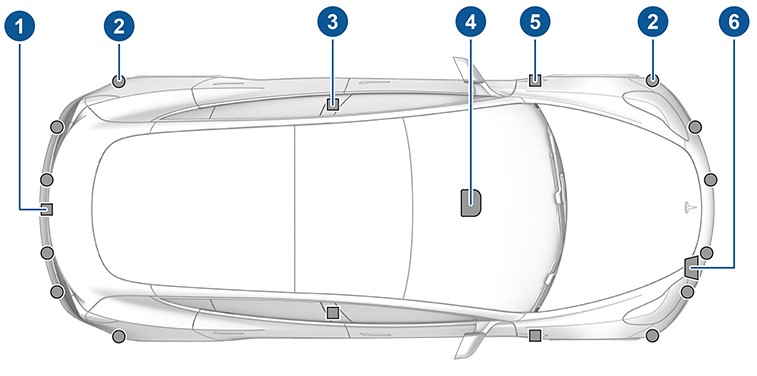 1
2
3
4
5
2
6