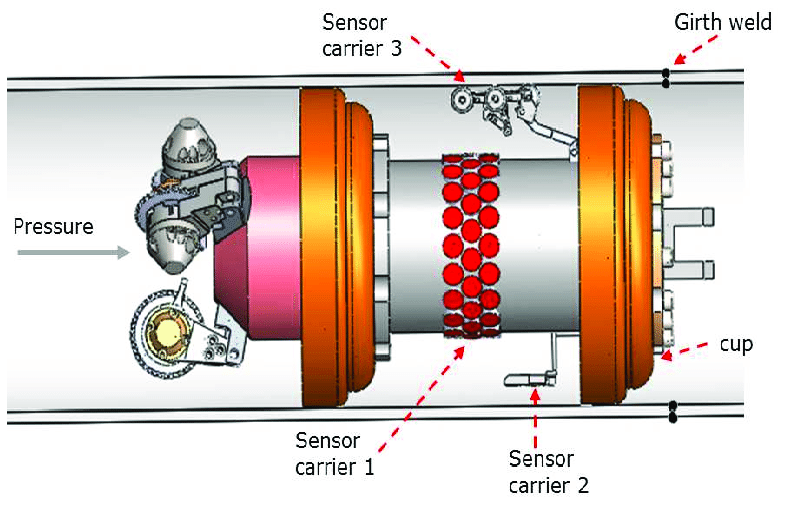 Sensor carrier 3

Girth weld

Pressure

cup

Sensor carrier 1

Sensor carrier 2