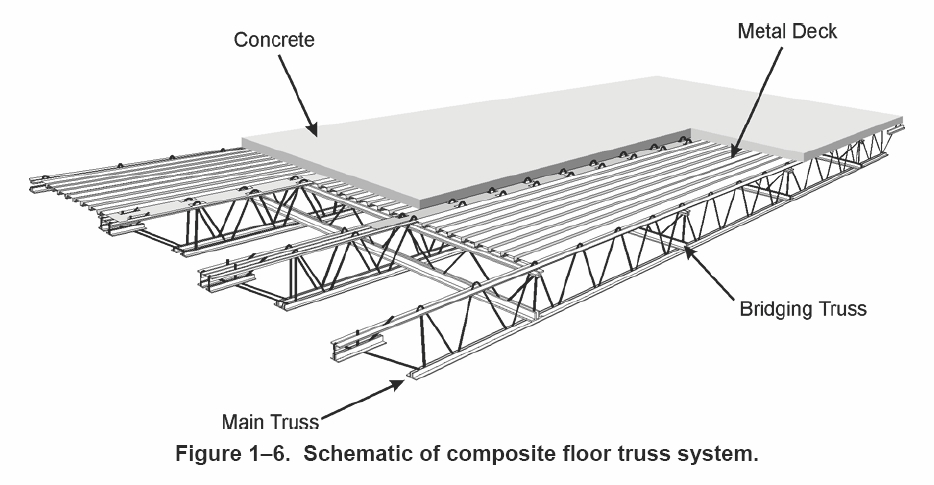 Concrete

Metal Deck

Bridging Truss

Main Truss

Figure 1–6. Schematic of composite floor truss system.