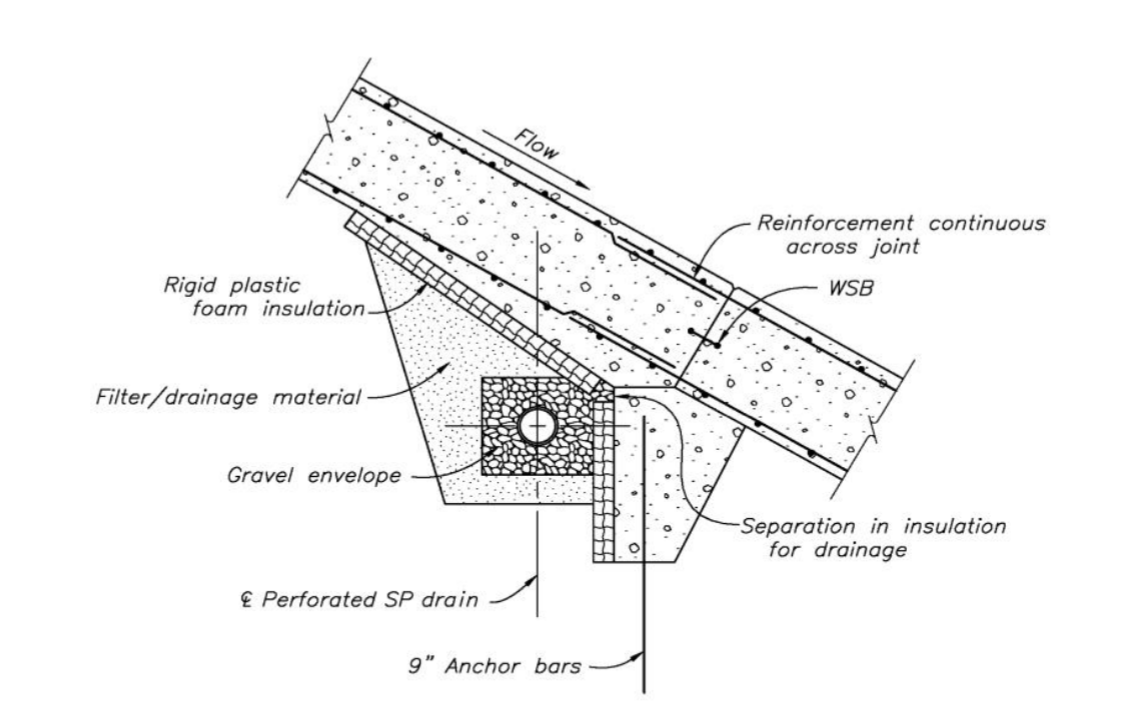 Flow

Reinforcement continuous across joint

WSB

Rigid plastic foam insulation

Filter/drainage material

Gravel envelope

Separation in insulation for drainage

℄ Perforated SP drain

9" Anchor bars