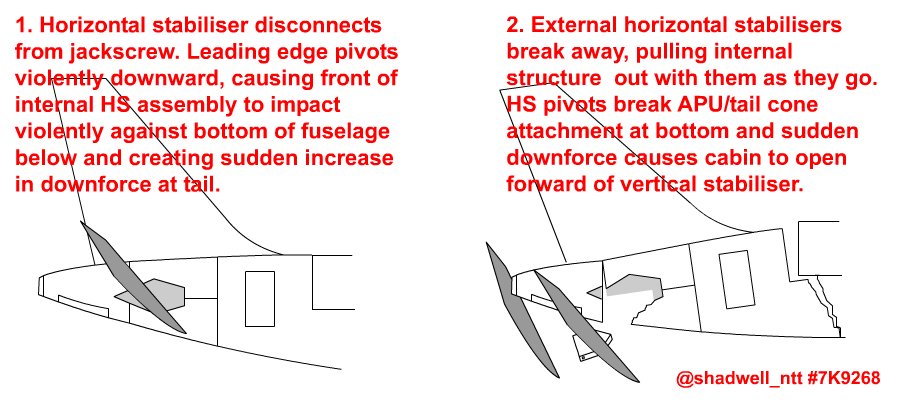 1. Horizontal stabiliser disconnects from jackscrew. Leading edge pivots violently downward, causing front of internal HS assembly to impact violently against bottom of fuselage below and creating sudden increase in downforce at tail.

2. External horizontal stabilisers break away, pulling internal structure out with them as they go. HS pivots break APU/tail cone attachment at bottom and sudden downforce causes cabin to open forward of vertical stabiliser.

@shadwell_ntt #7K9268